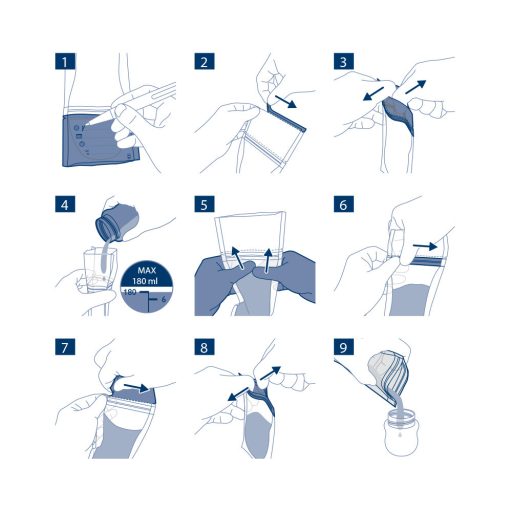 1

2

3

4

MAX
180 ml
180
6

5

6

7

8

9