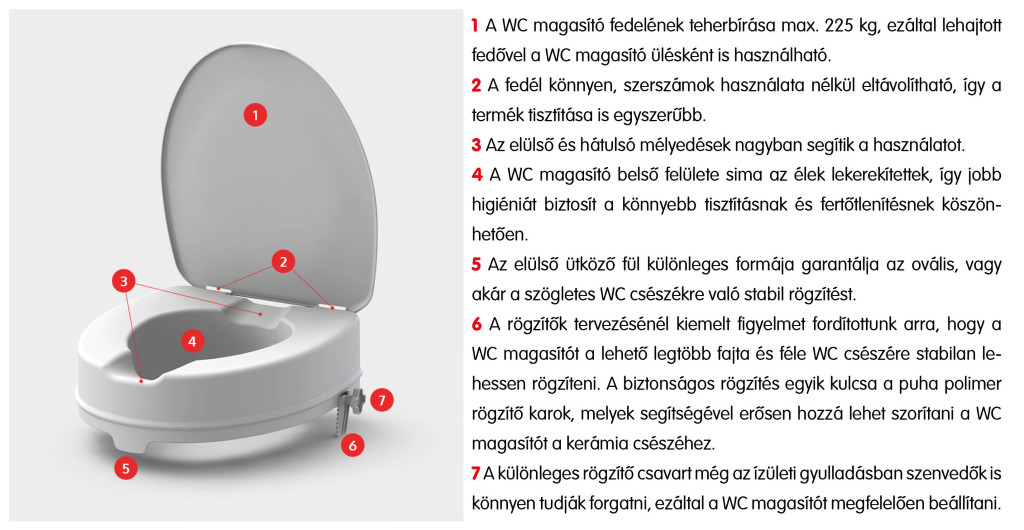 1
2
3
4
5
6
7

1 A WC magasító fedelének teherbírása max. 225 kg, ezáltal lehajtott fedővel a WC magasító ülésként is használható.

2 A fedél könnyen, szerszámok használata nélkül eltávolítható, így a termék tisztítása is egyszerűbb.

3 Az elülső és hátulsó mélyedések nagyban segítik a használatot.

4 A WC magasító belső felülete sima az élek lekerekítettek, így jobb higiéniát biztosít a könnyebb tisztításnak és fertőtlenítésnek köszönhetően.

5 Az elülső ütköző fül különleges formája garantálja az ovális, vagy akár a szögletes WC csészékre való stabil rögzítést.

6 A rögzítők tervezésénél kiemelt figyelmet fordítottunk arra, hogy a WC magasítót a lehető legtöbb fajta és féle WC csészére stabilan lehessen rögzíteni. A biztonságos rögzítés egyik kulcsa a puha polimer rögzítő karok, melyek segítségével erősen hozzá lehet szorítani a WC magasítót a kerámia csészéhez.

7 A különleges rögzítő csavart még az ízületi gyulladásban szenvedők is könnyen tudják forgatni, ezáltal a WC magasítót megfelelően beállítani.